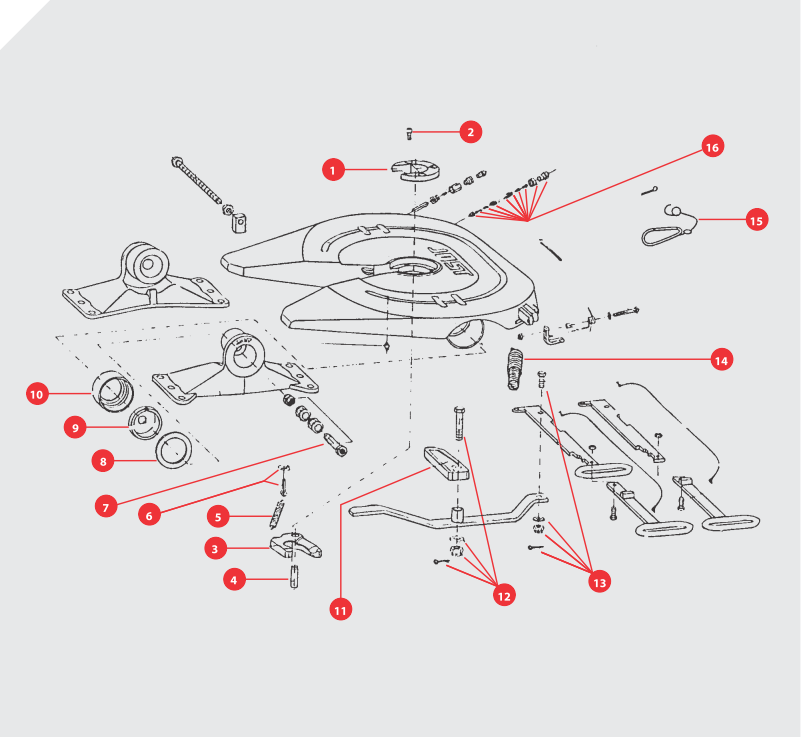 2
16
1
15
JOST
14
10
9
8
7
6
5
3
4
11
12
13